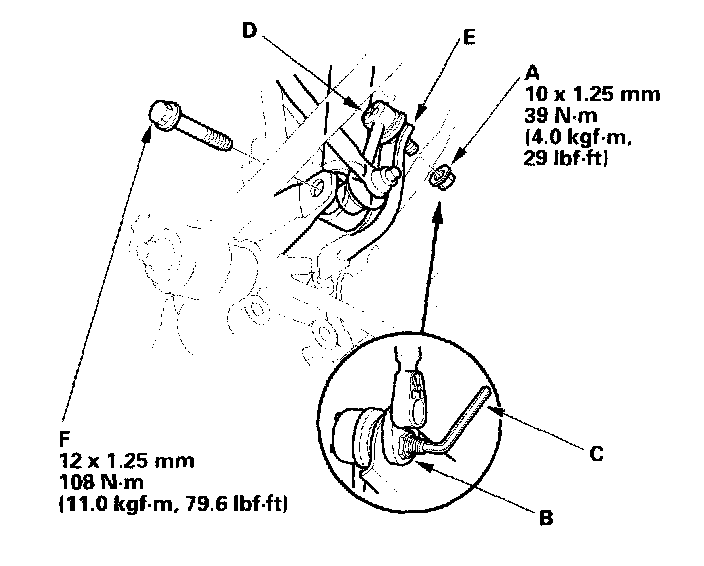 D

E

A
10 x 1.25 mm
39 N·m
(4.0 kgf·m,
29 lbf·ft)

F
12 x 1.25 mm
108 N·m
(11.0 kgf·m, 79.6 lbf·ft)

C

B