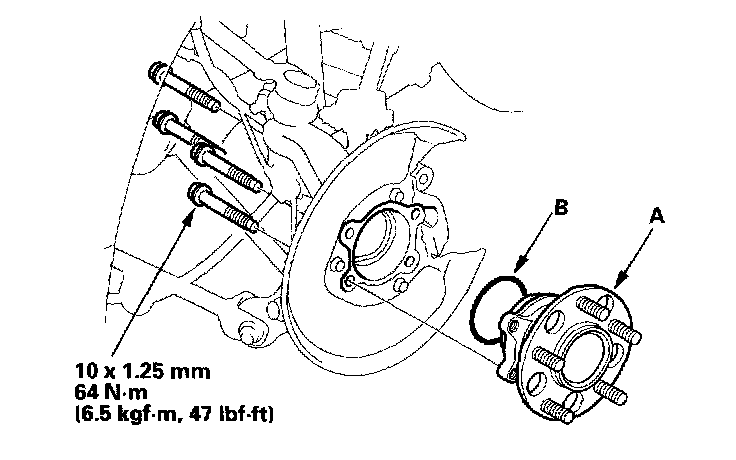 B

A

10 x 1.25 mm
64 N·m
(6.5 kgf·m, 47 lbf·ft)