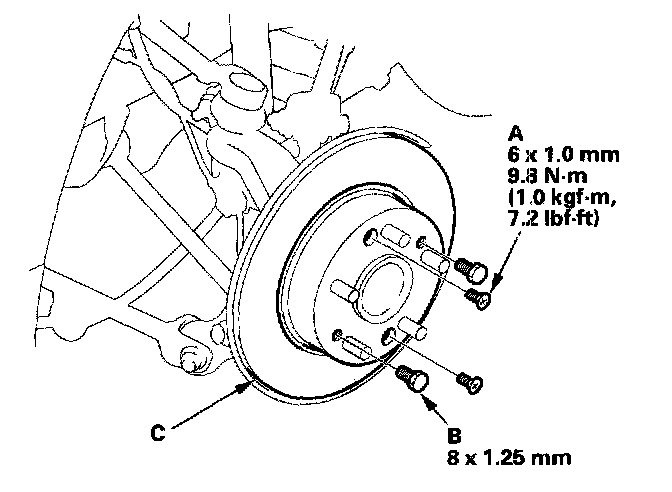 A
6 x 1.0 mm
9.8 N·m
(1.0 kgf·m,
7.2 lbf·ft)

C

B
8 x 1.25 mm