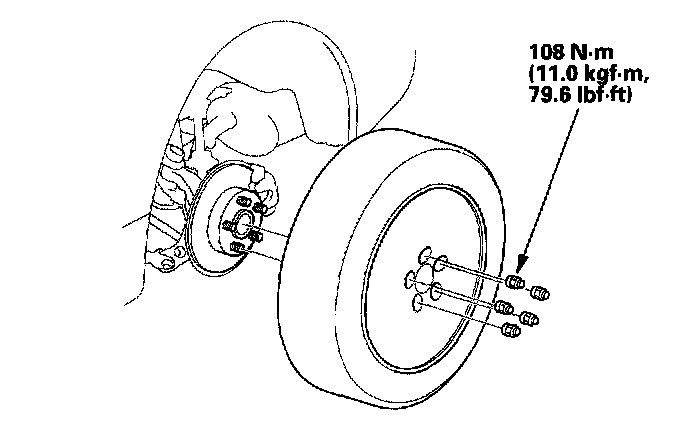 108 N·m
(11.0 kgf·m,
79.6 lbf·ft)