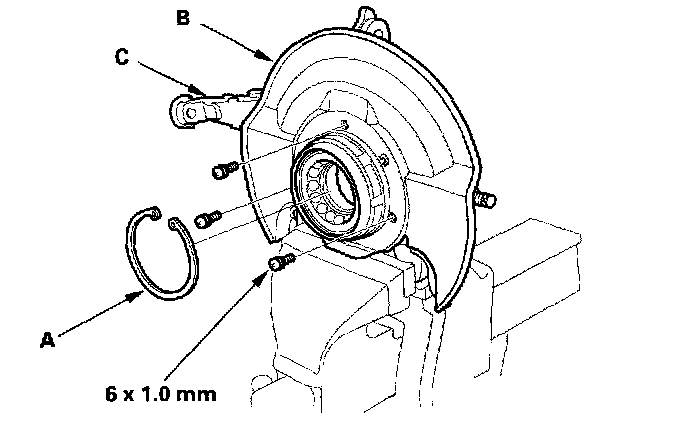 B

C

A

6 x 1.0 mm