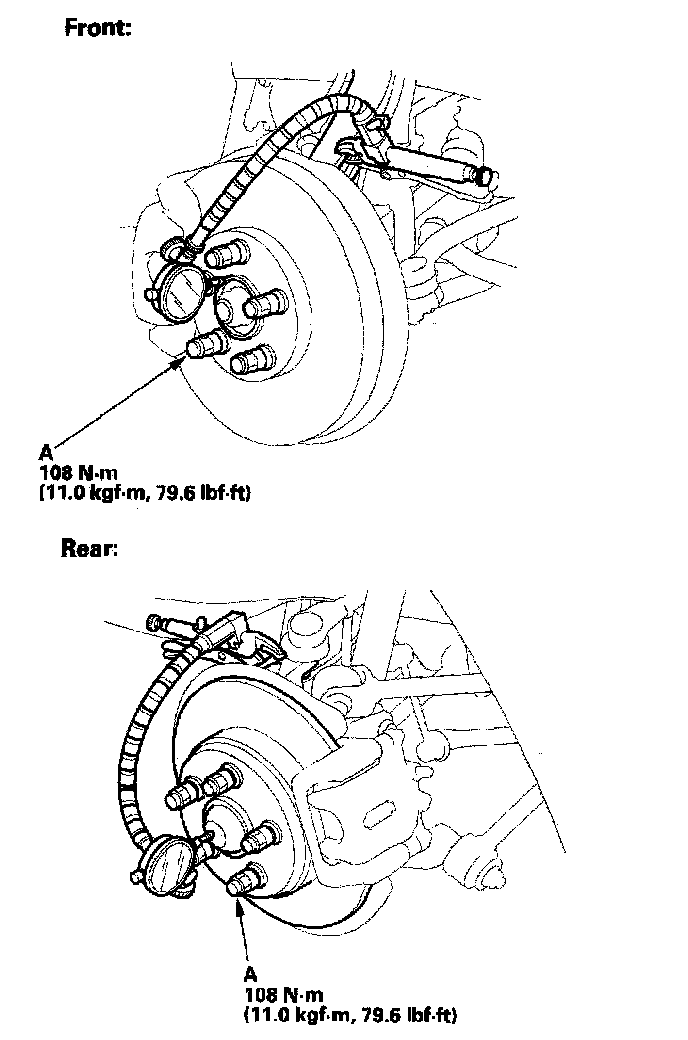 Front:

A
108 N·m
(11.0 kgf·m, 79.6 lbf·ft)

Rear:

A
108 N·m
(11.0 kgf·m, 79.6 lbf·ft)