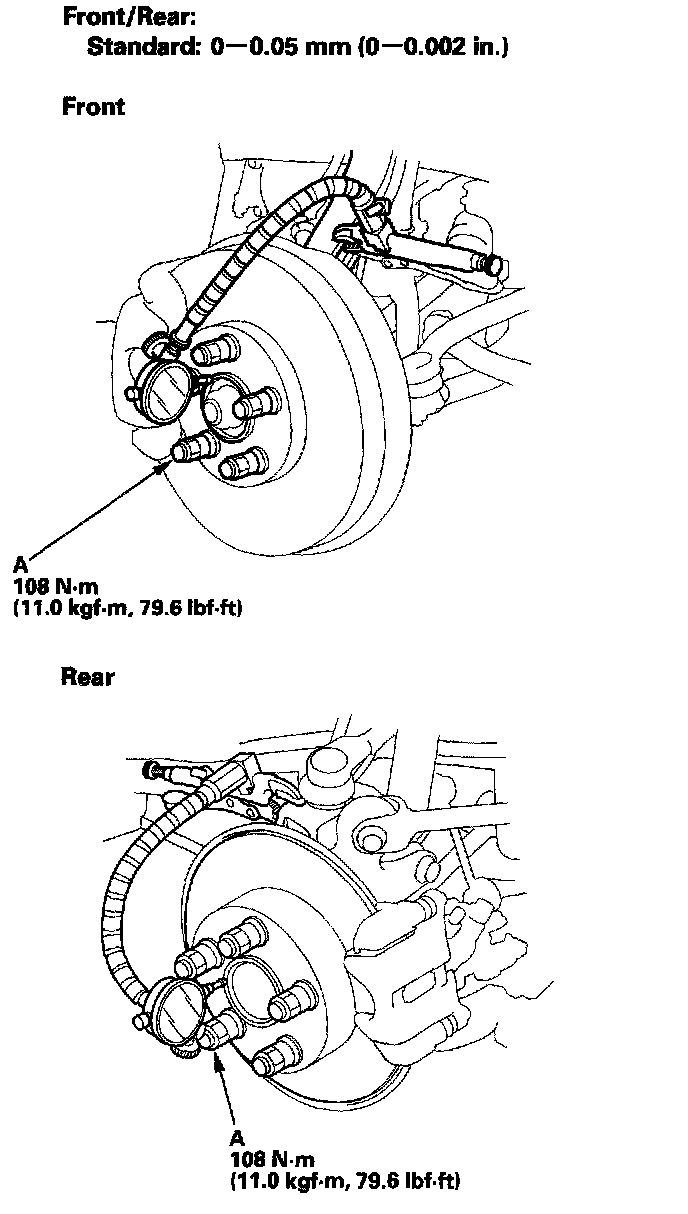 Front/Rear:
Standard: 0—0.05 mm (0—0.002 in.)

Front

A
108 N·m
(11.0 kgf·m, 79.6 lbf·ft)

Rear

A
108 N·m
(11.0 kgf·m, 79.6 lbf·ft)