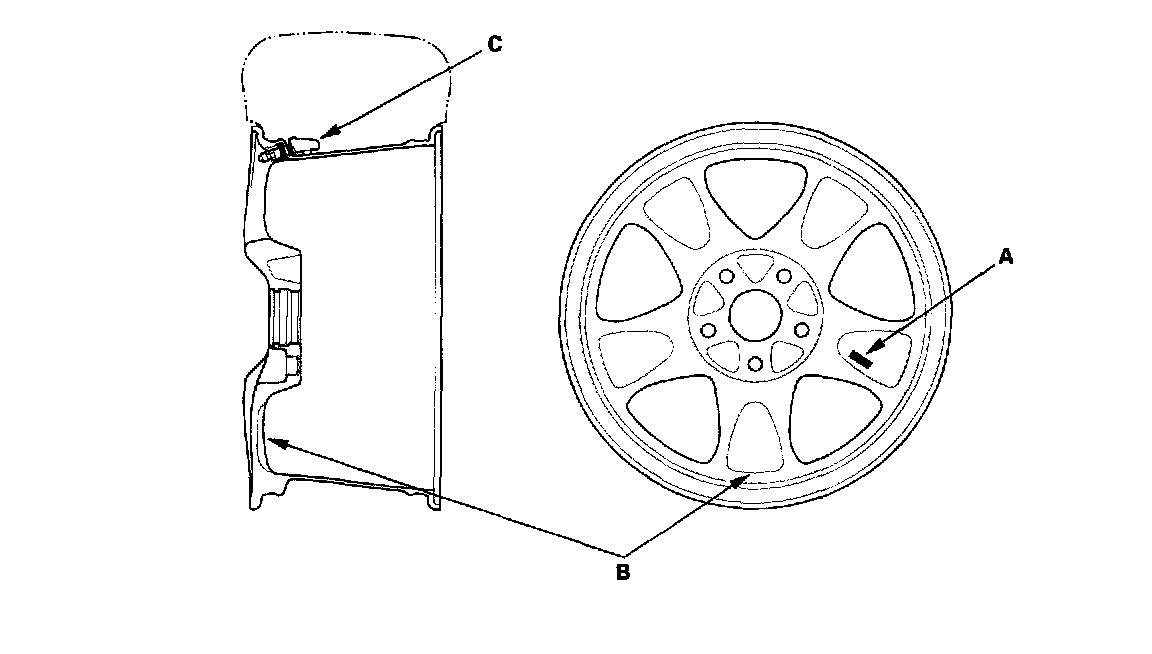 C

A

B