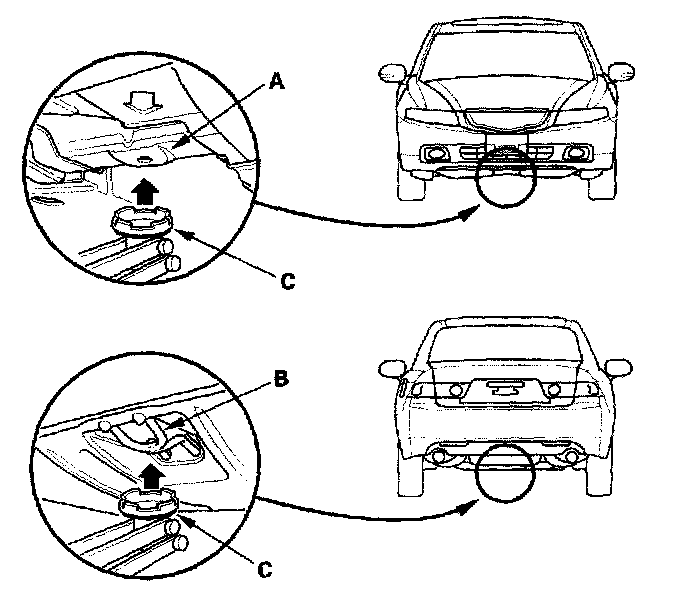 A

C

B

C