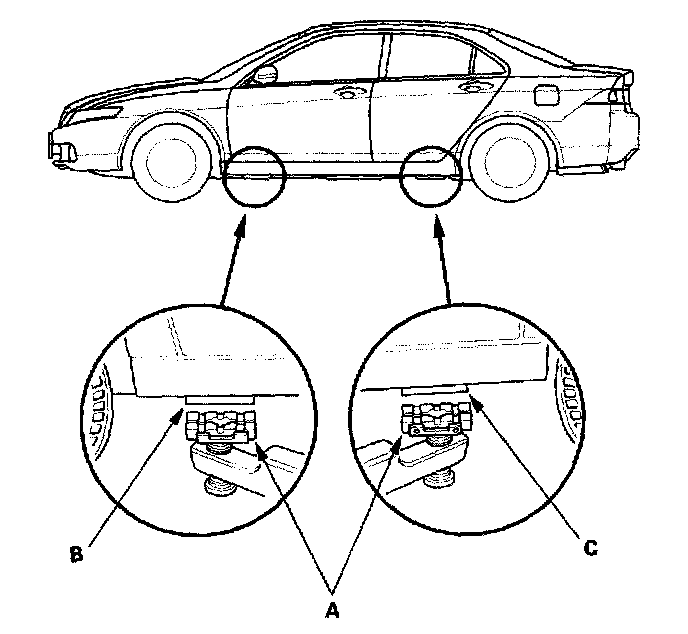 B
A
C