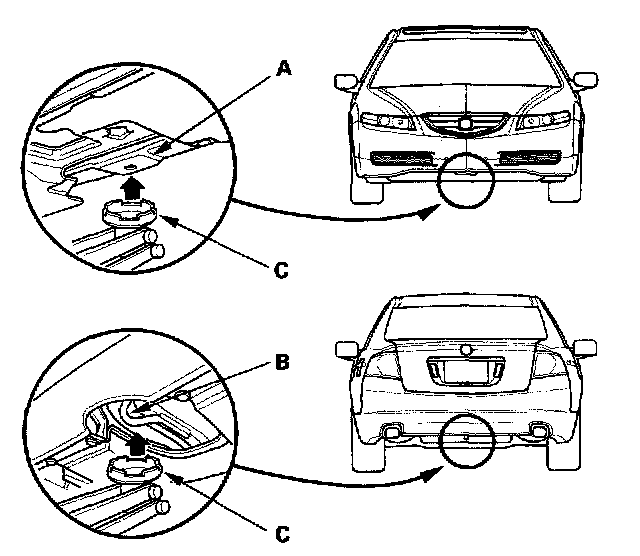 A

C

B

C