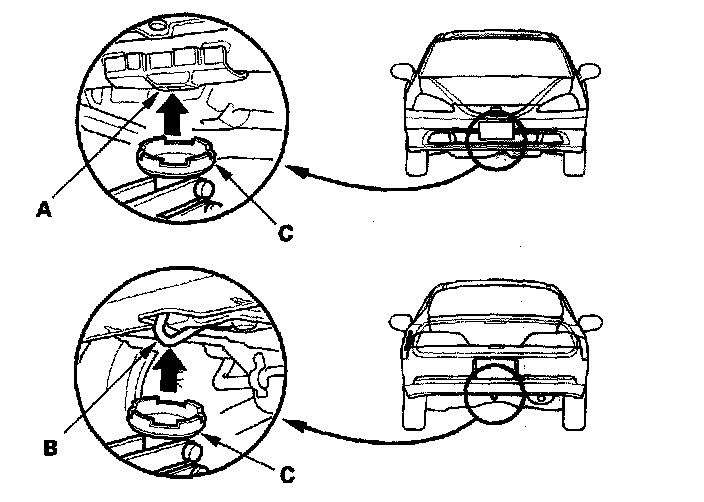 A

C

B

C