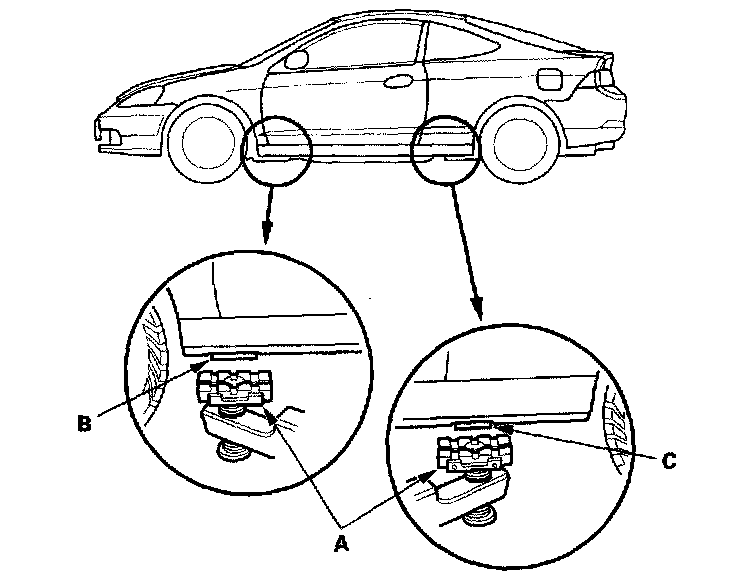 B

C

A