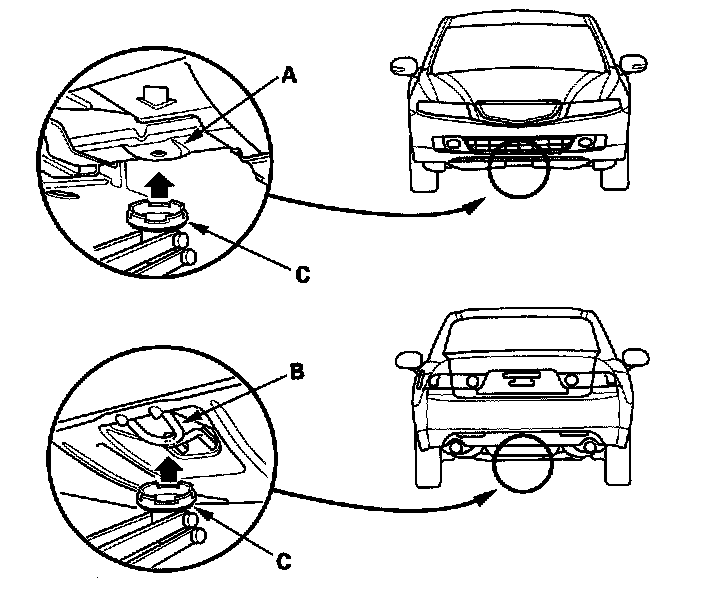 A

C

B

C