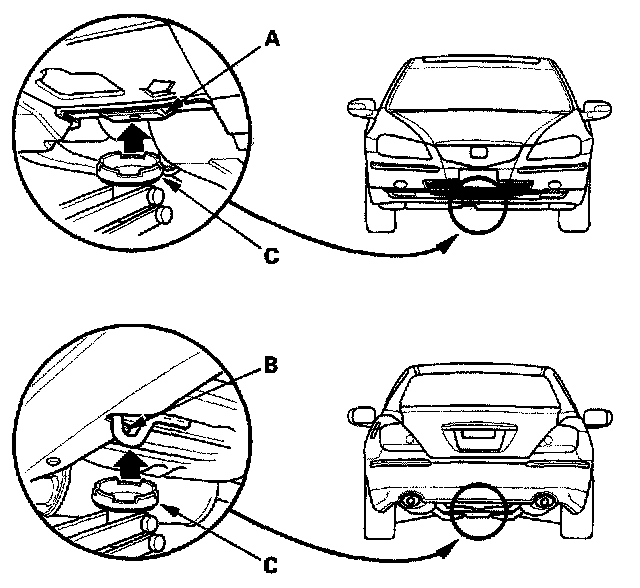 A

C

B

C