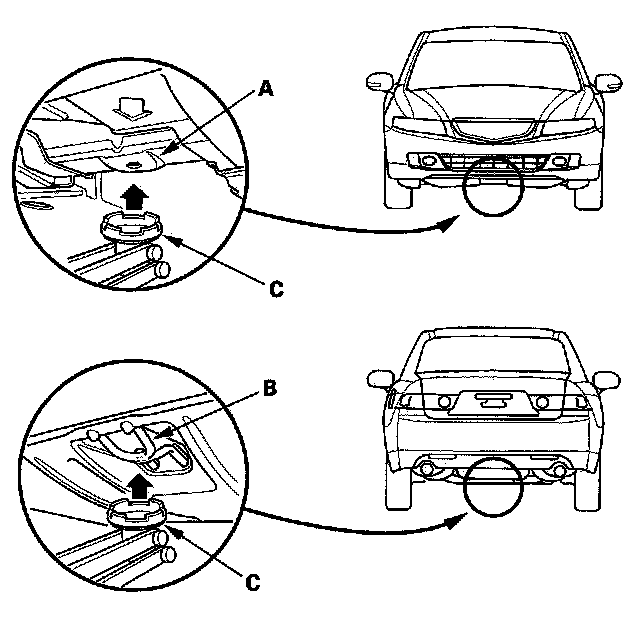 A

C

B

C