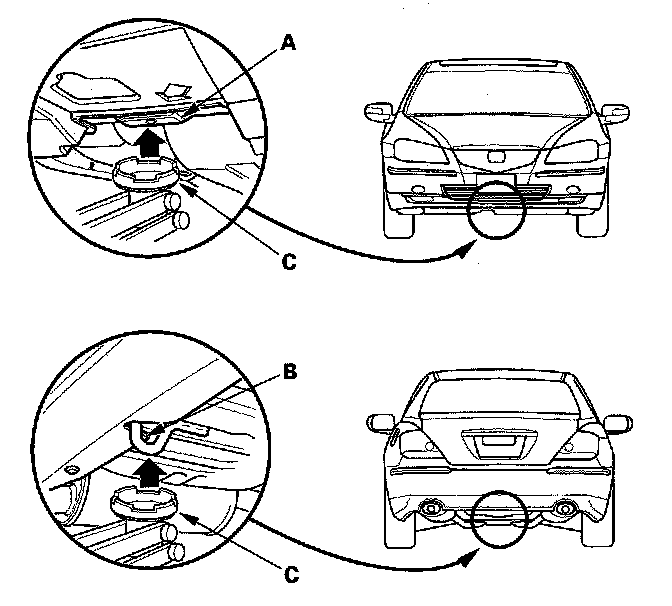 A

C

B

C