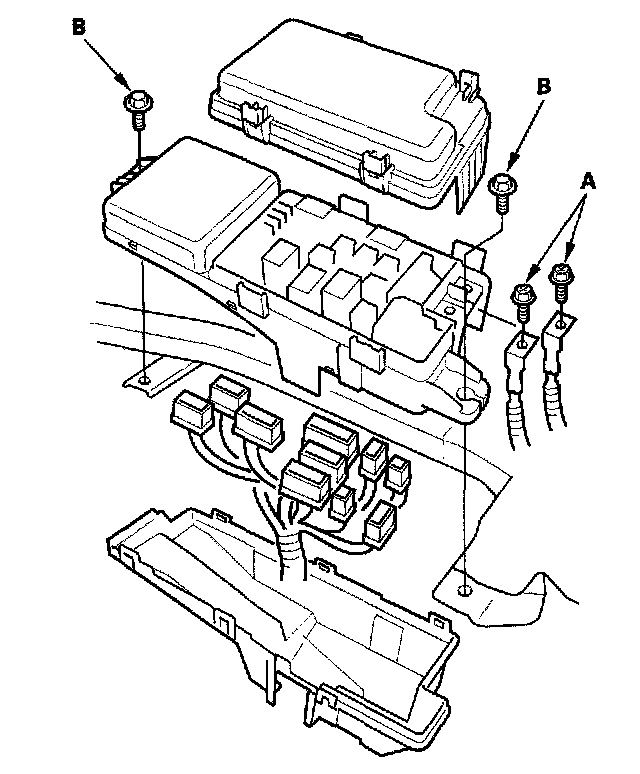 B
B
A