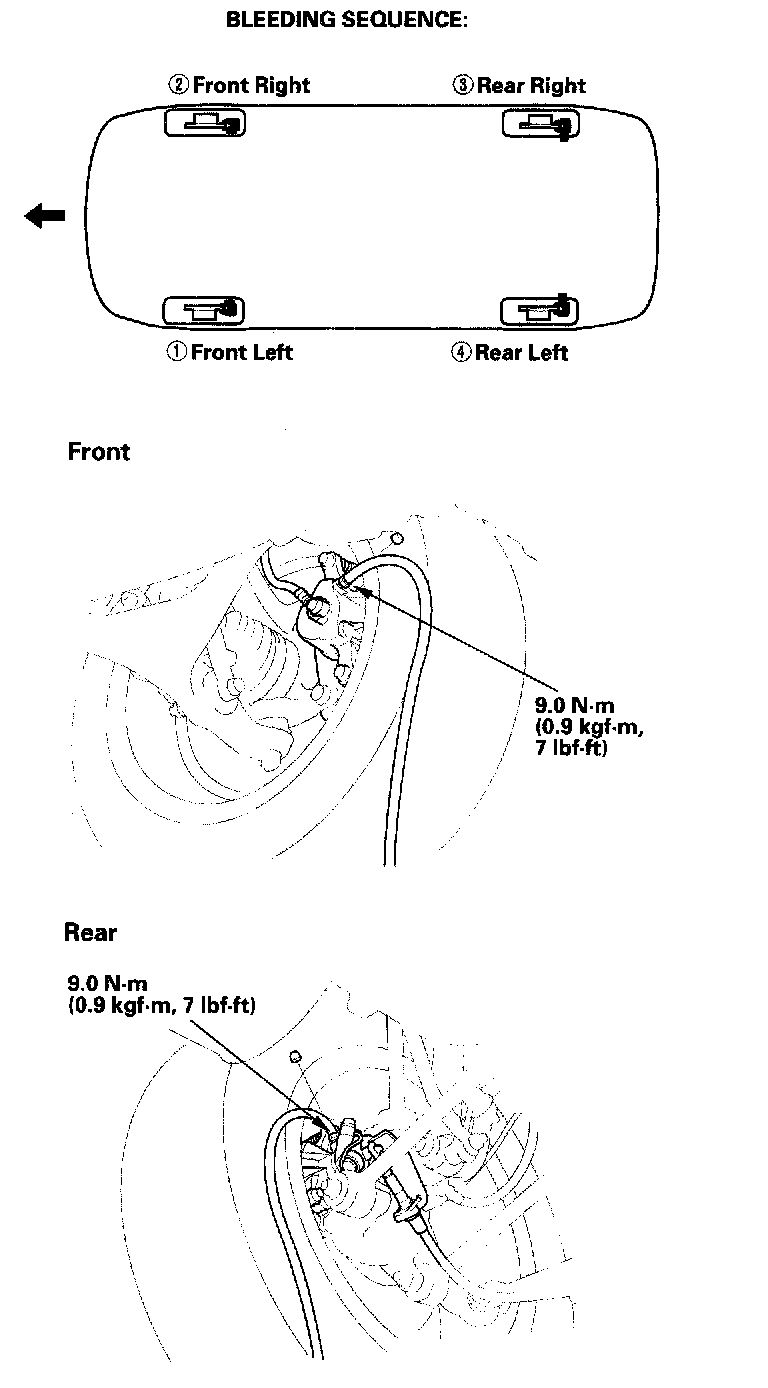 BLEEDING SEQUENCE:

② Front Right

③ Rear Right

① Front Left

④ Rear Left

Front

9.0 N·m
(0.9 kgf·m,
7 lbf·ft)

Rear

9.0 N·m
(0.9 kgf·m, 7 lbf·ft)