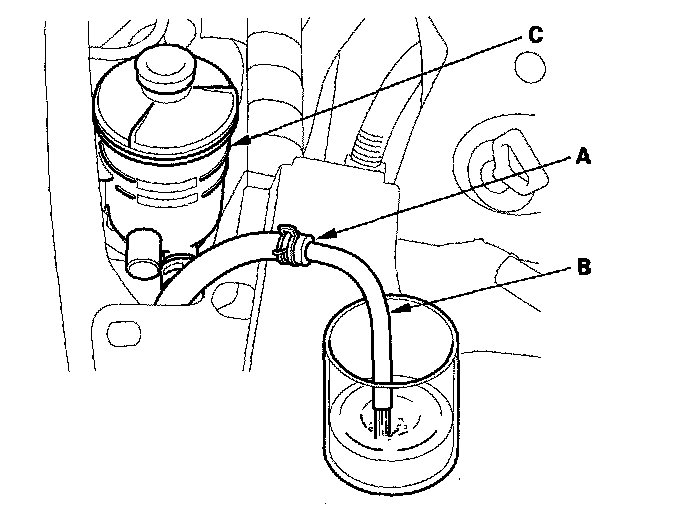 C

A

B