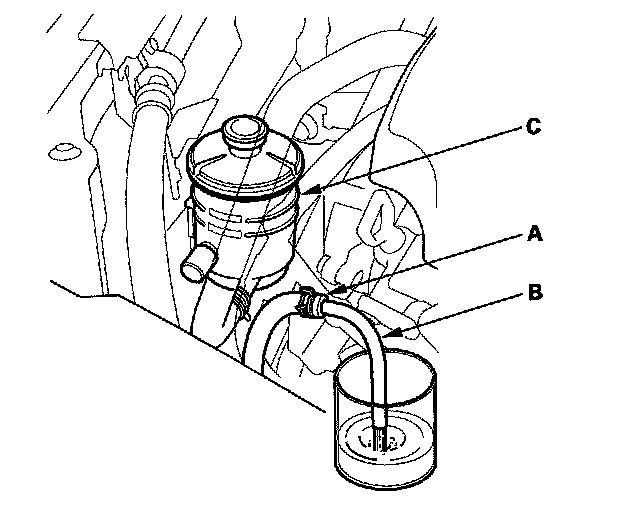 C

A

B