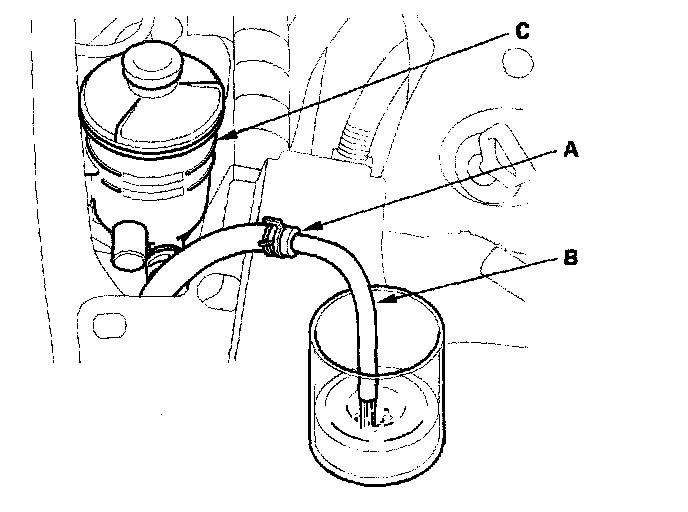 C

A

B