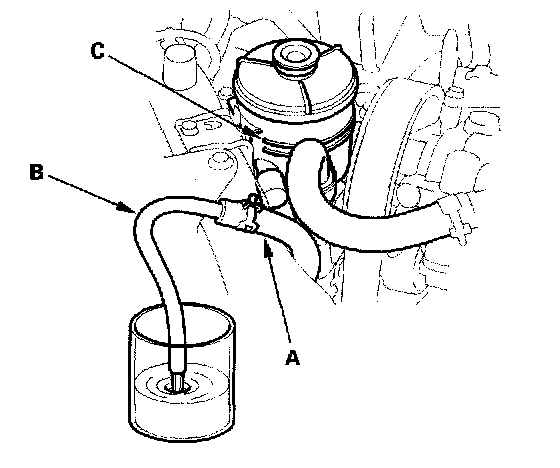 C

B

A