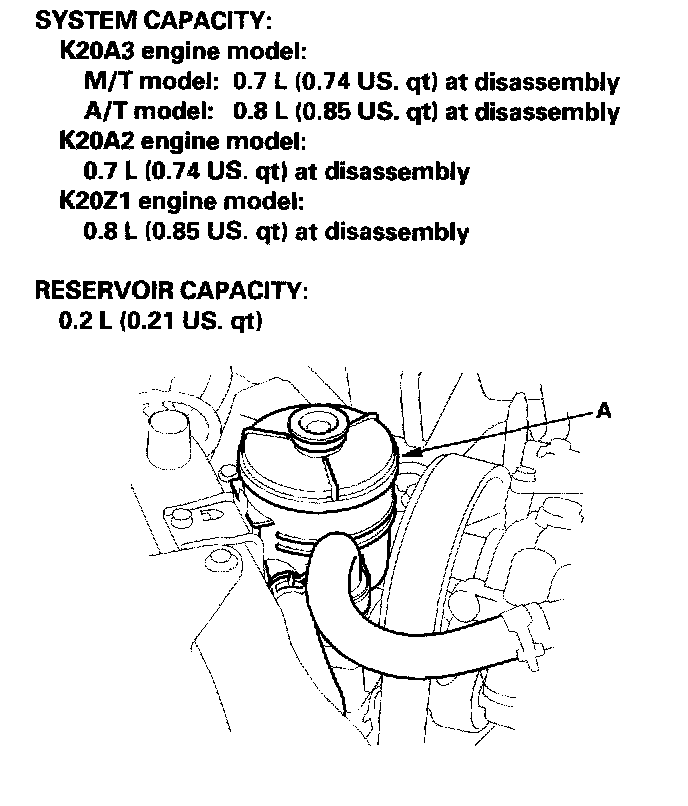 SYSTEM CAPACITY:
K20A3 engine model:
M/T model: 0.7 L (0.74 US. qt) at disassembly
A/T model: 0.8 L (0.85 US. qt) at disassembly
K20A2 engine model:
0.7 L (0.74 US. qt) at disassembly
K20Z1 engine model:
0.8 L (0.85 US. qt) at disassembly

RESERVOIR CAPACITY:
0.2 L (0.21 US. qt)

A