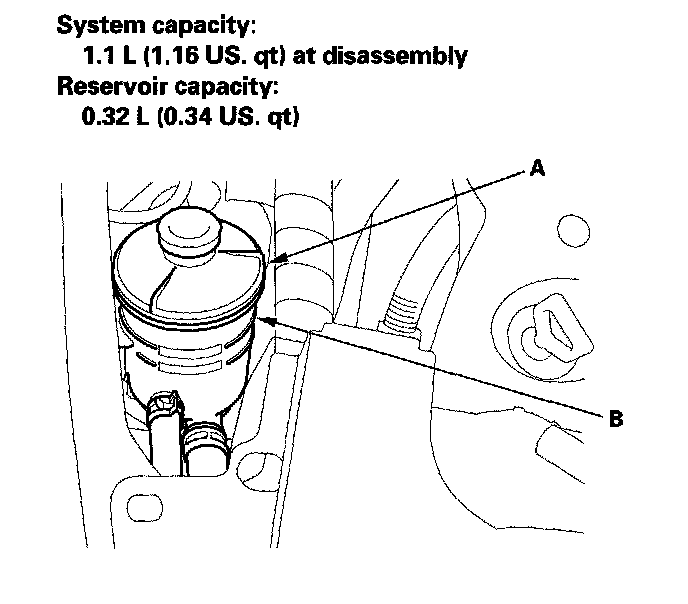 System capacity:
1.1 L (1.16 US. qt) at disassembly
Reservoir capacity:
0.32 L (0.34 US. qt)

A

B