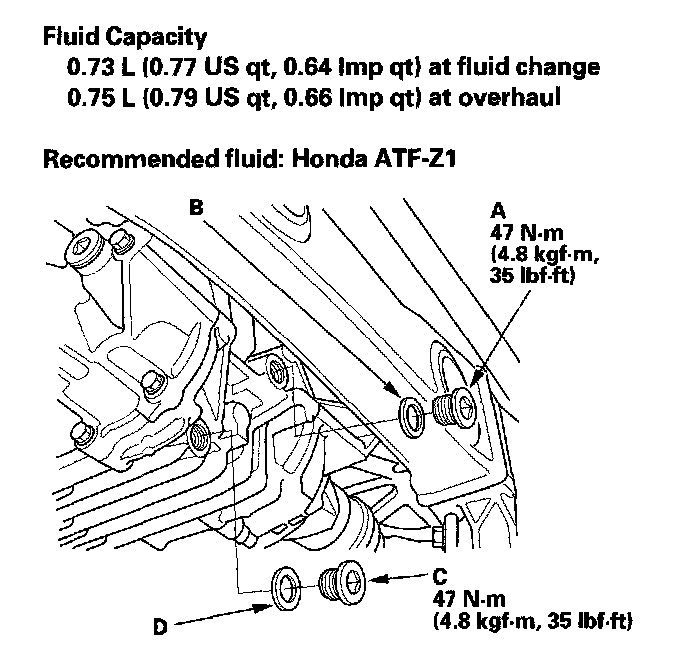 Fluid Capacity
0.73 L (0.77 US qt, 0.64 Imp qt) at fluid change
0.75 L (0.79 US qt, 0.66 Imp qt) at overhaul

Recommended fluid: Honda ATF-Z1

B

A
47 N·m
(4.8 kgf·m,
35 lbf·ft)

C
47 N·m
(4.8 kgf·m, 35 lbf·ft)

D