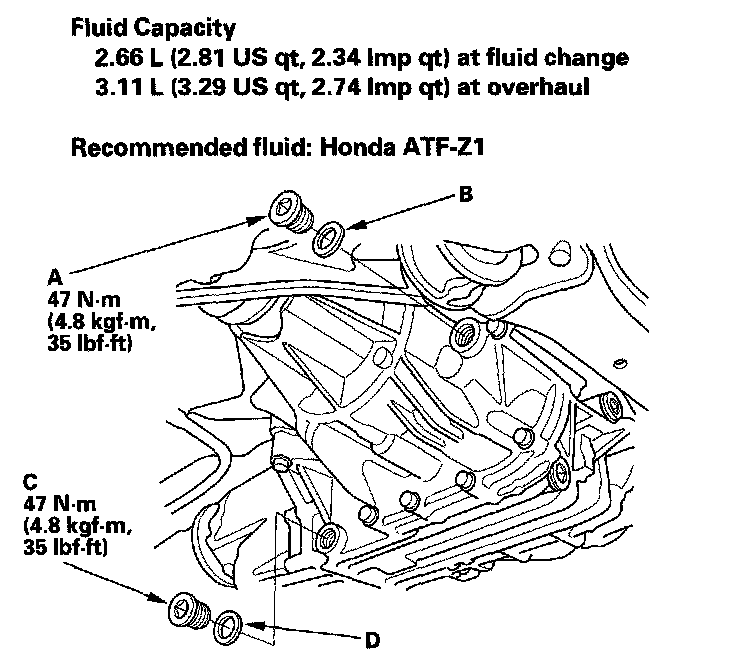 Fluid Capacity
2.66 L (2.81 US qt, 2.34 Imp qt) at fluid change
3.11 L (3.29 US qt, 2.74 Imp qt) at overhaul

Recommended fluid: Honda ATF-Z1

B

A
47 N·m
(4.8 kgf·m,
35 lbf·ft)

C
47 N·m
(4.8 kgf·m,
35 lbf·ft)

D