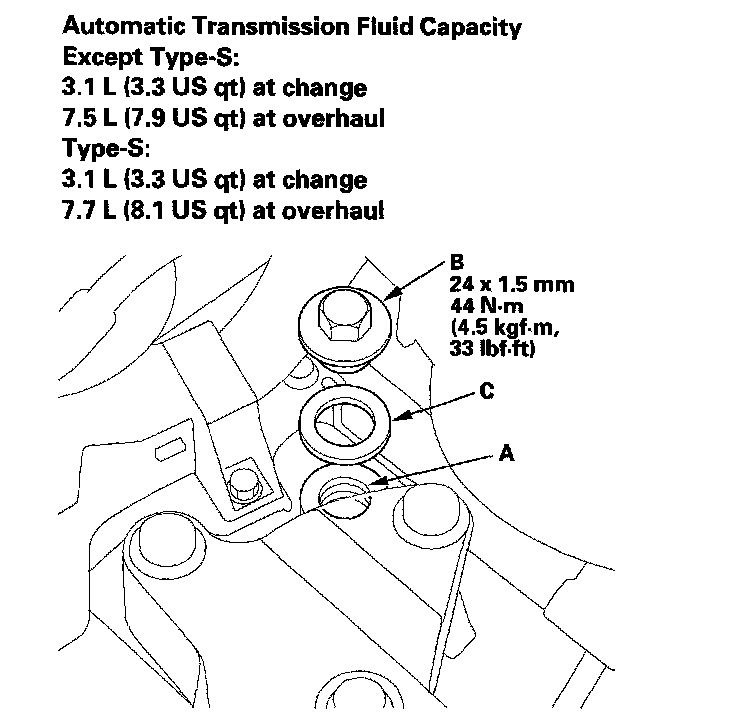 Automatic Transmission Fluid Capacity
Except Type-S:
3.1 L (3.3 US qt) at change
7.5 L (7.9 US qt) at overhaul
Type-S:
3.1 L (3.3 US qt) at change
7.7 L (8.1 US qt) at overhaul

B
24 x 1.5 mm
44 N·m
(4.5 kgf·m,
33 lbf·ft)

C

A