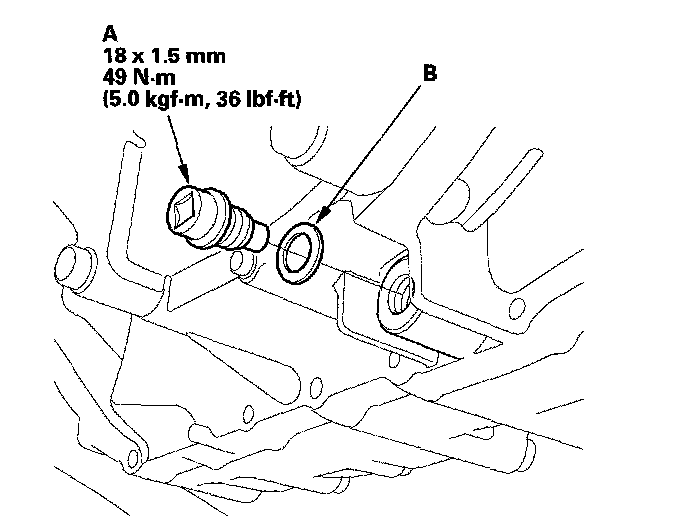 A
18 x 1.5 mm
49 N·m
(5.0 kgf·m, 36 lbf·ft)

B