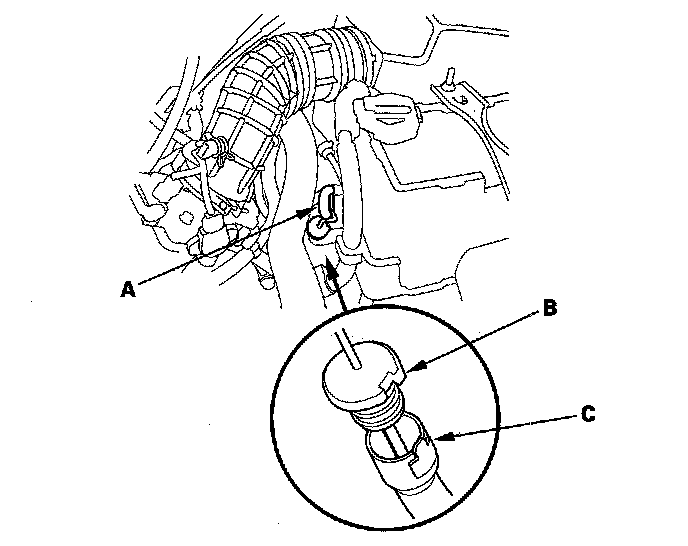 A

B

C