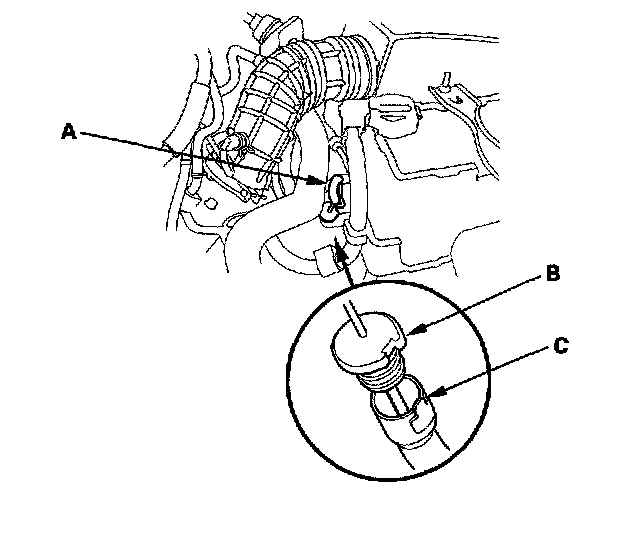 A
B
C