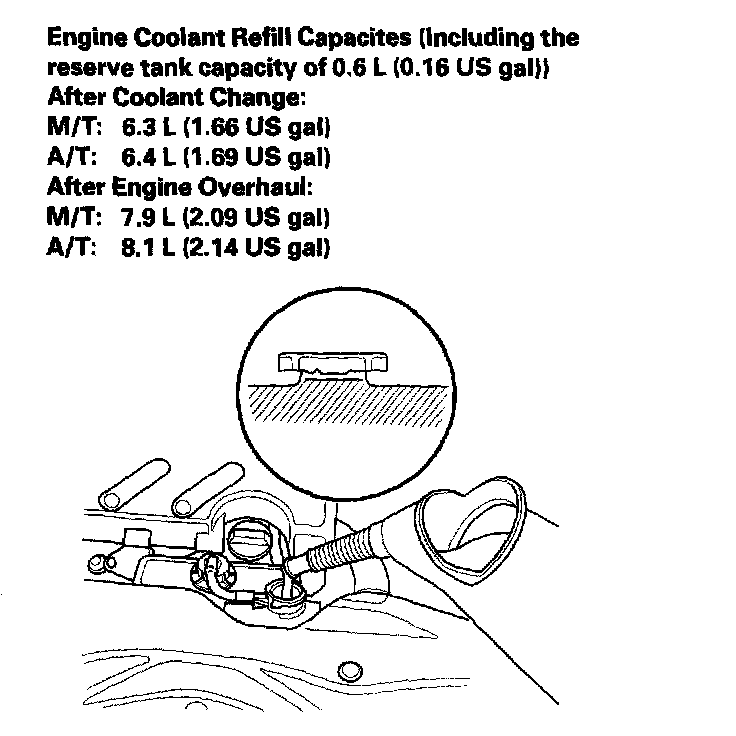 Engine Coolant Refill Capacites (including the reserve tank capacity of 0.6 L (0.16 US gal))
After Coolant Change:
M/T: 6.3 L (1.66 US gal)
A/T: 6.4 L (1.69 US gal)
After Engine Overhaul:
M/T: 7.9 L (2.09 US gal)
A/T: 8.1 L (2.14 US gal)