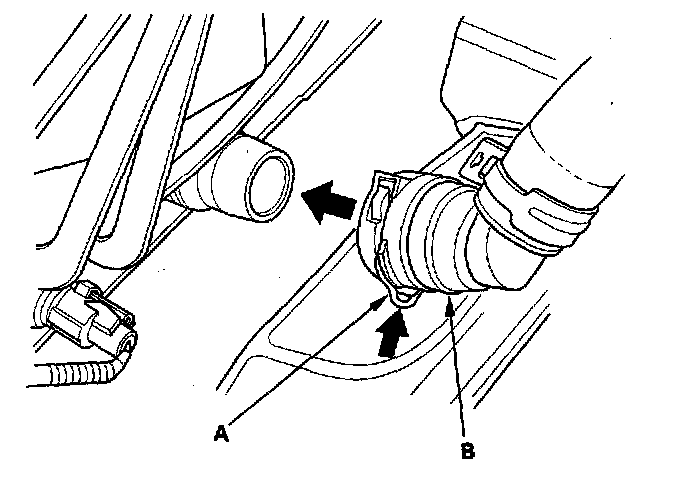 A
B