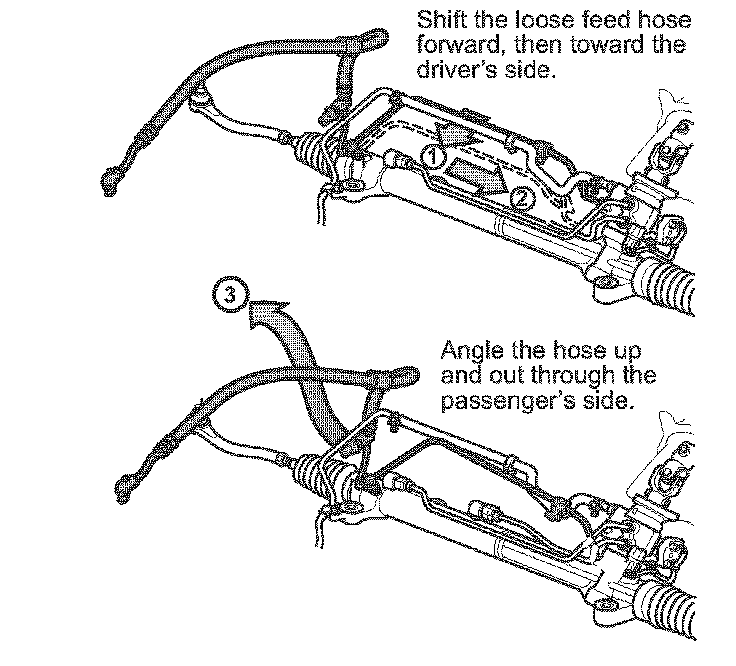 Shift the loose feed hose forward, then toward the driver's side.

1

2

3

Angle the hose up and out through the passenger's side.