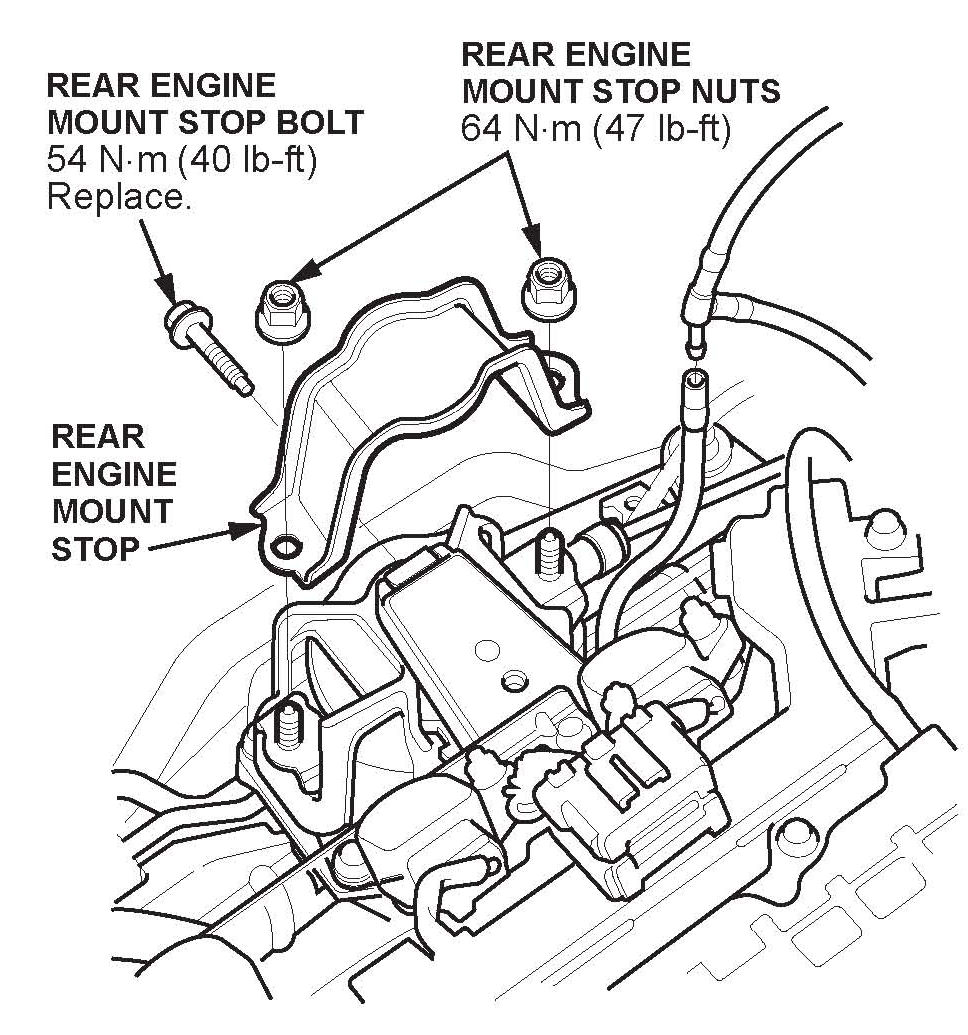 REAR ENGINE MOUNT STOP BOLT
54 N·m (40 lb-ft)
Replace.

REAR ENGINE MOUNT STOP NUTS
64 N·m (47 lb-ft)

REAR ENGINE MOUNT STOP