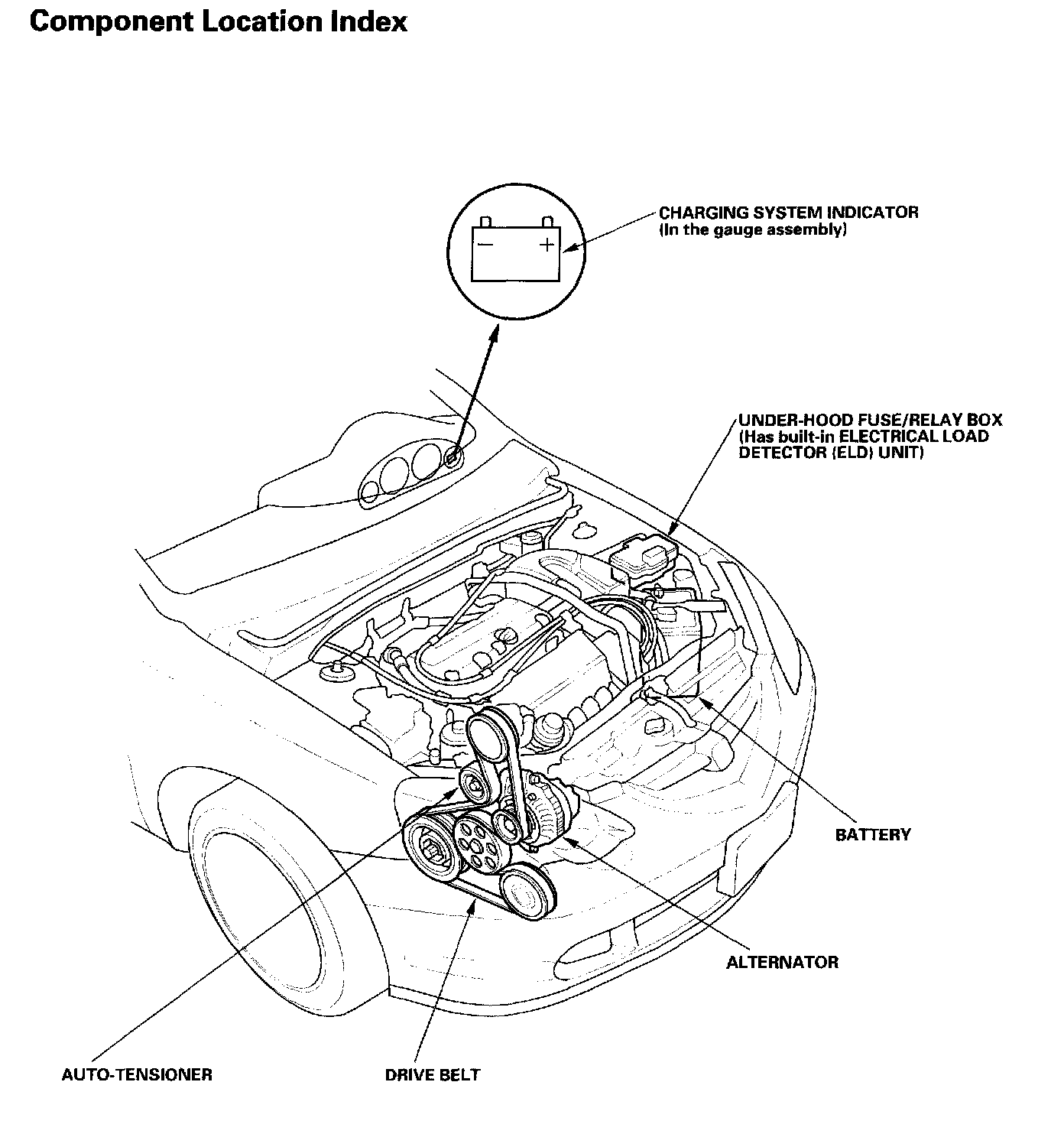 Component Location Index

−
+

CHARGING SYSTEM INDICATOR
(In the gauge assembly)

UNDER-HOOD FUSE/RELAY BOX
(Has built-in ELECTRICAL LOAD DETECTOR (ELD) UNIT)

BATTERY

ALTERNATOR

AUTO-TENSIONER

DRIVE BELT