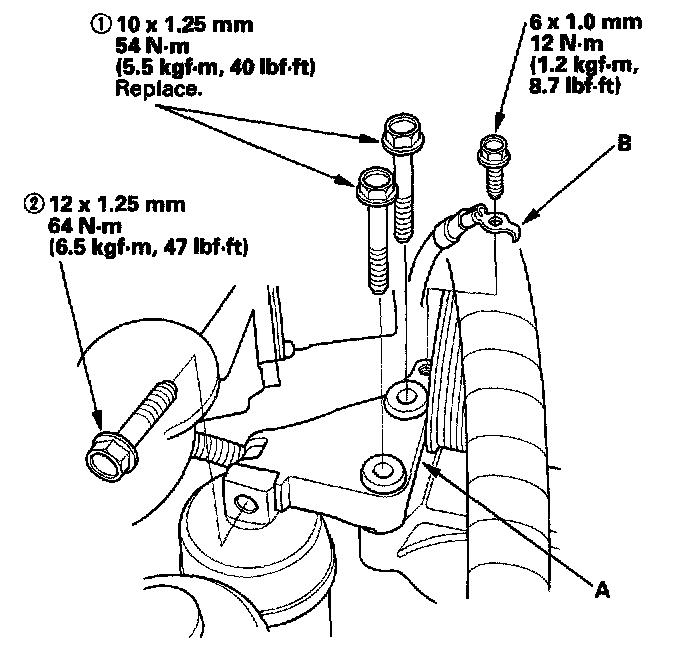 ① 10 x 1.25 mm
54 N·m
(5.5 kgf·m, 40 lbf·ft)
Replace.

6 x 1.0 mm
12 N·m
(1.2 kgf·m, 8.7 lbf·ft)

B

② 12 x 1.25 mm
64 N·m
(6.5 kgf·m, 47 lbf·ft)

A