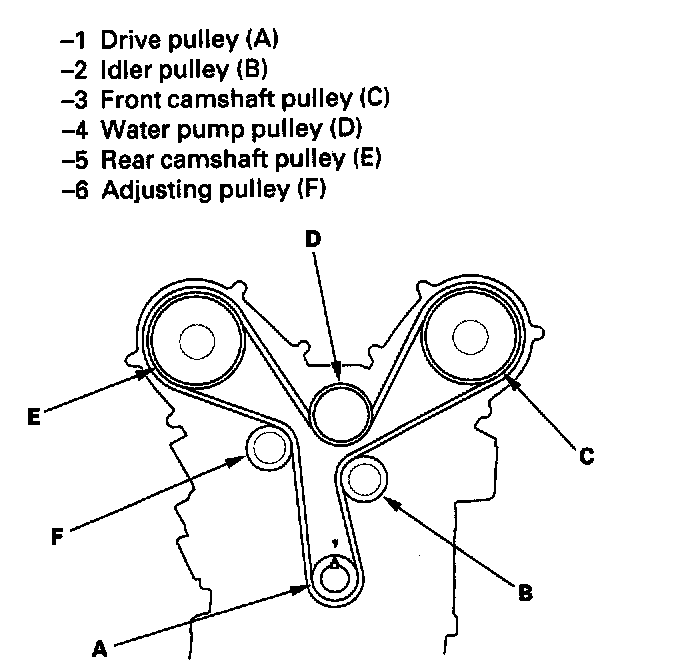 –1 Drive pulley (A)
–2 Idler pulley (B)
–3 Front camshaft pulley (C)
–4 Water pump pulley (D)
–5 Rear camshaft pulley (E)
–6 Adjusting pulley (F)

D

E

C

F

B

A