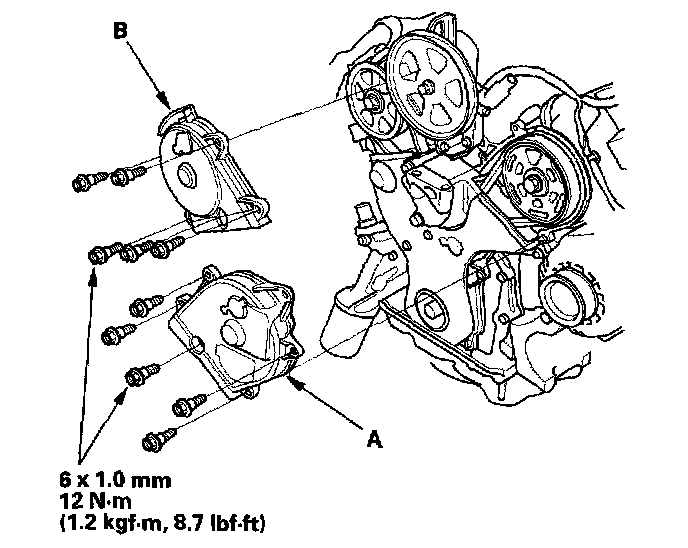 B

A

6 x 1.0 mm
12 N·m
(1.2 kgf·m, 8.7 lbf·ft)