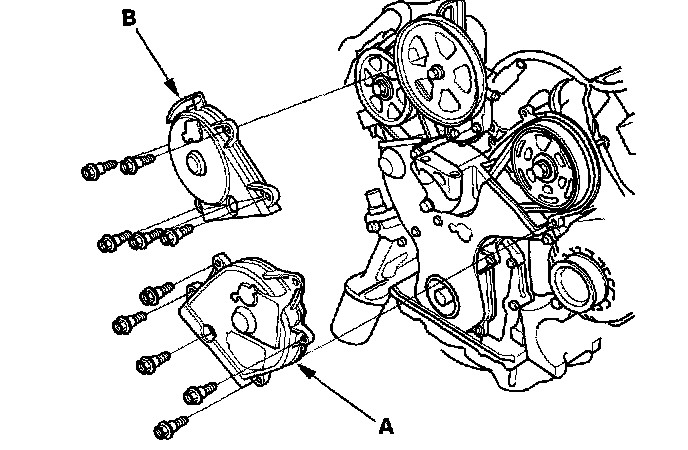 B

A