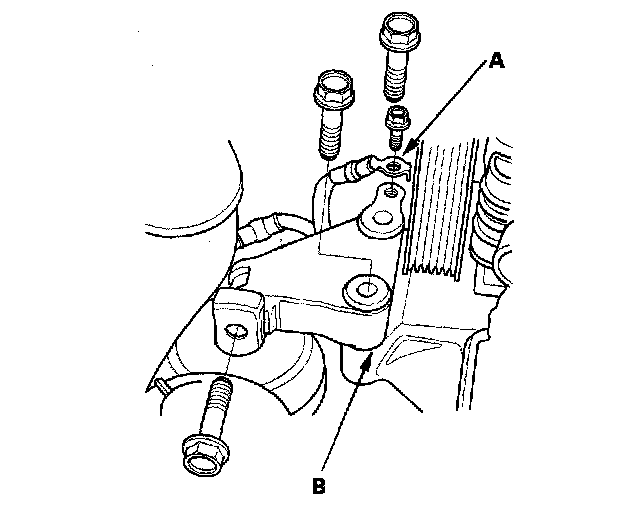 A

B