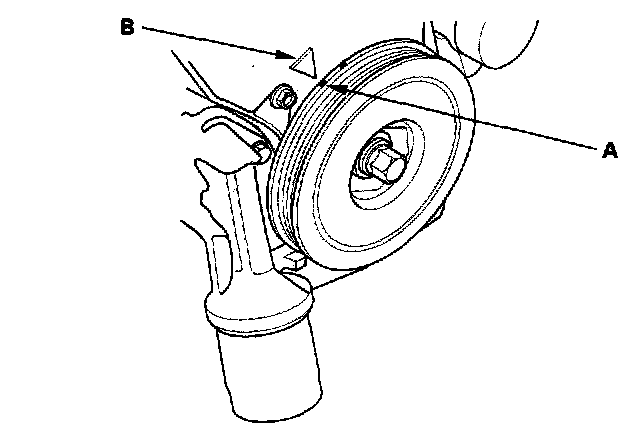 B
A