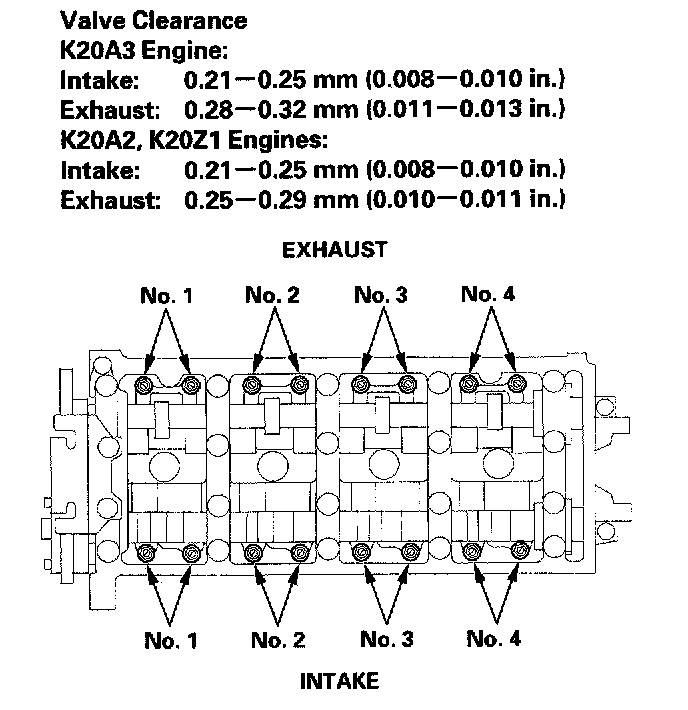 Valve Clearance
K20A3 Engine:
Intake: 0.21—0.25 mm (0.008—0.010 in.)
Exhaust: 0.28—0.32 mm (0.011—0.013 in.)
K20A2, K20Z1 Engines:
Intake: 0.21—0.25 mm (0.008—0.010 in.)
Exhaust: 0.25—0.29 mm (0.010—0.011 in.)

EXHAUST

No. 1 No. 2 No. 3 No. 4

No. 1 No. 2 No. 3 No. 4

INTAKE