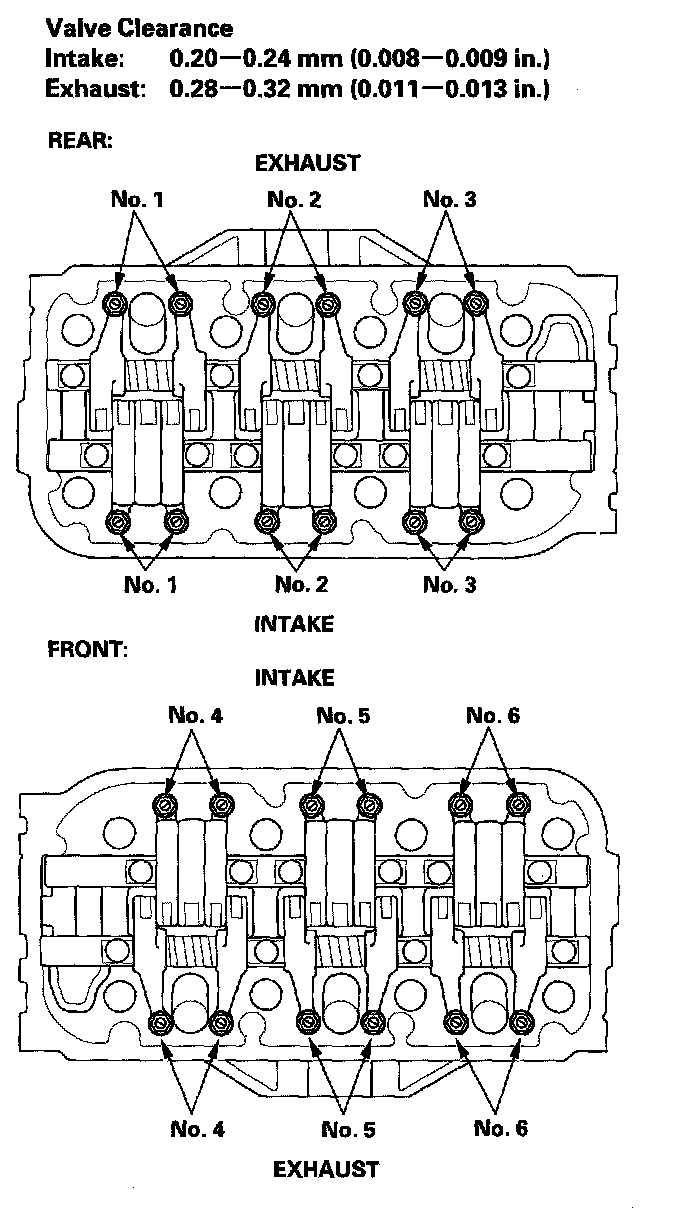 Valve Clearance
Intake: 0.20—0.24 mm (0.008—0.009 in.)
Exhaust: 0.28—0.32 mm (0.011—0.013 in.)

REAR:

EXHAUST

No. 1 No. 2 No. 3

No. 1 No. 2 No. 3

INTAKE

FRONT:

INTAKE

No. 4 No. 5 No. 6

No. 4 No. 5 No. 6

EXHAUST