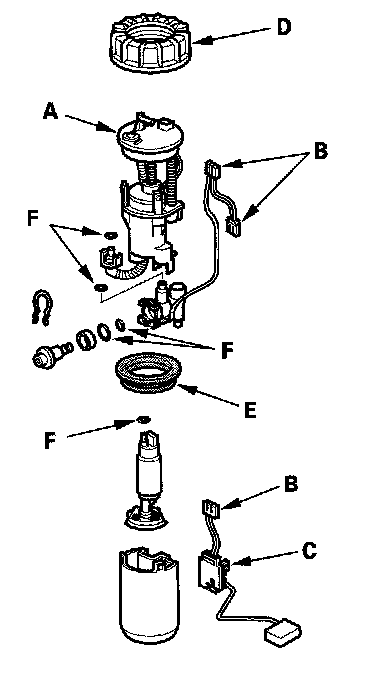 D
A
B
F
F
E
F
B
C