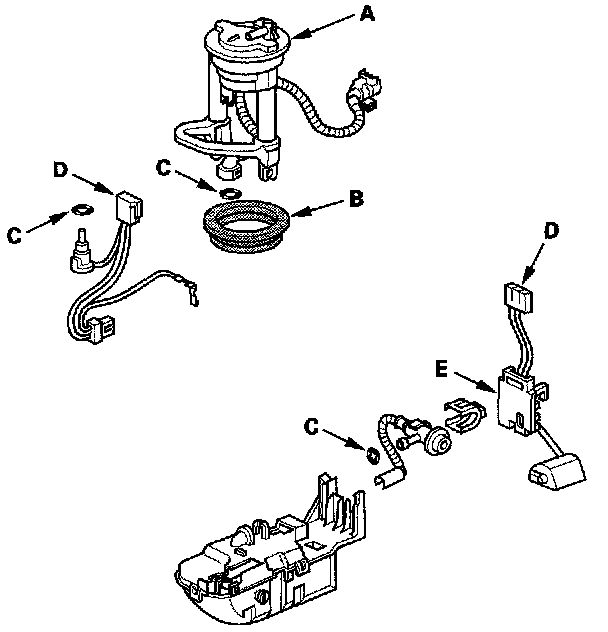 A
D
C
B
C
D
E
C