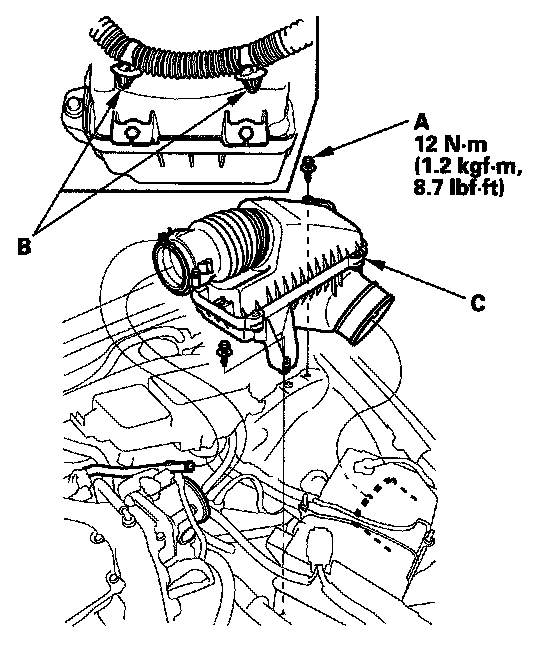 A
12 N·m
(1.2 kgf·m,
8.7 lbf·ft)

B

C