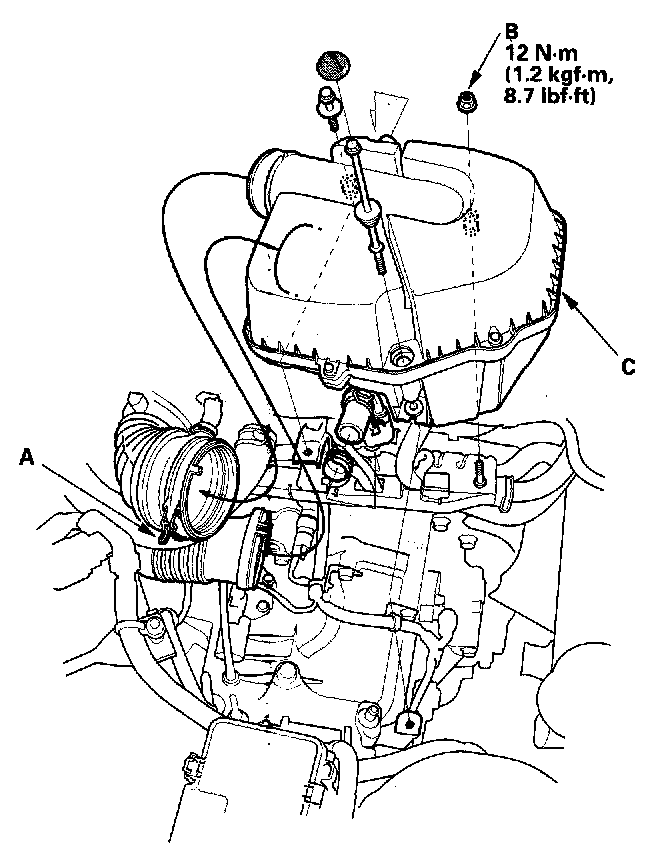 B
12 N·m
(1.2 kgf·m,
8.7 lbf·ft)

C

A