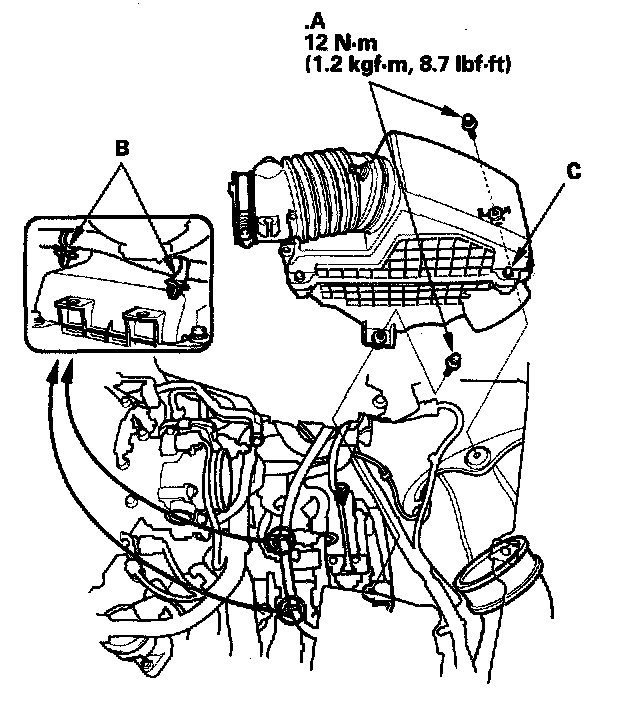 .A
12 N·m
(1.2 kgf·m, 8.7 lbf·ft)

B

C