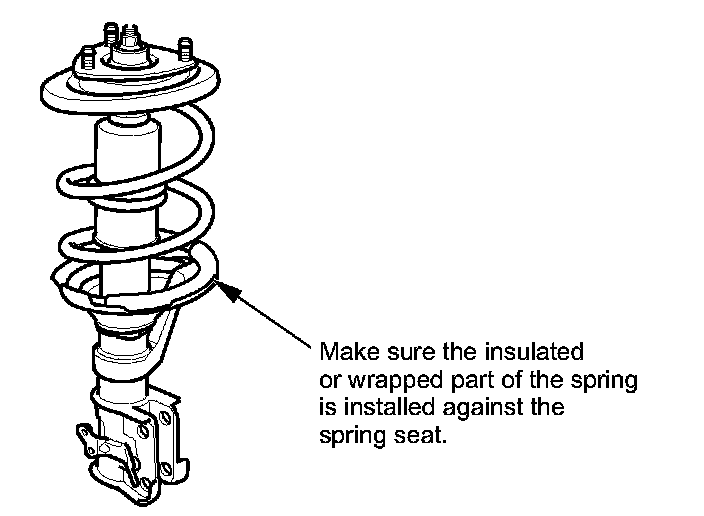 Make sure the insulated or wrapped part of the spring is installed against the spring seat.